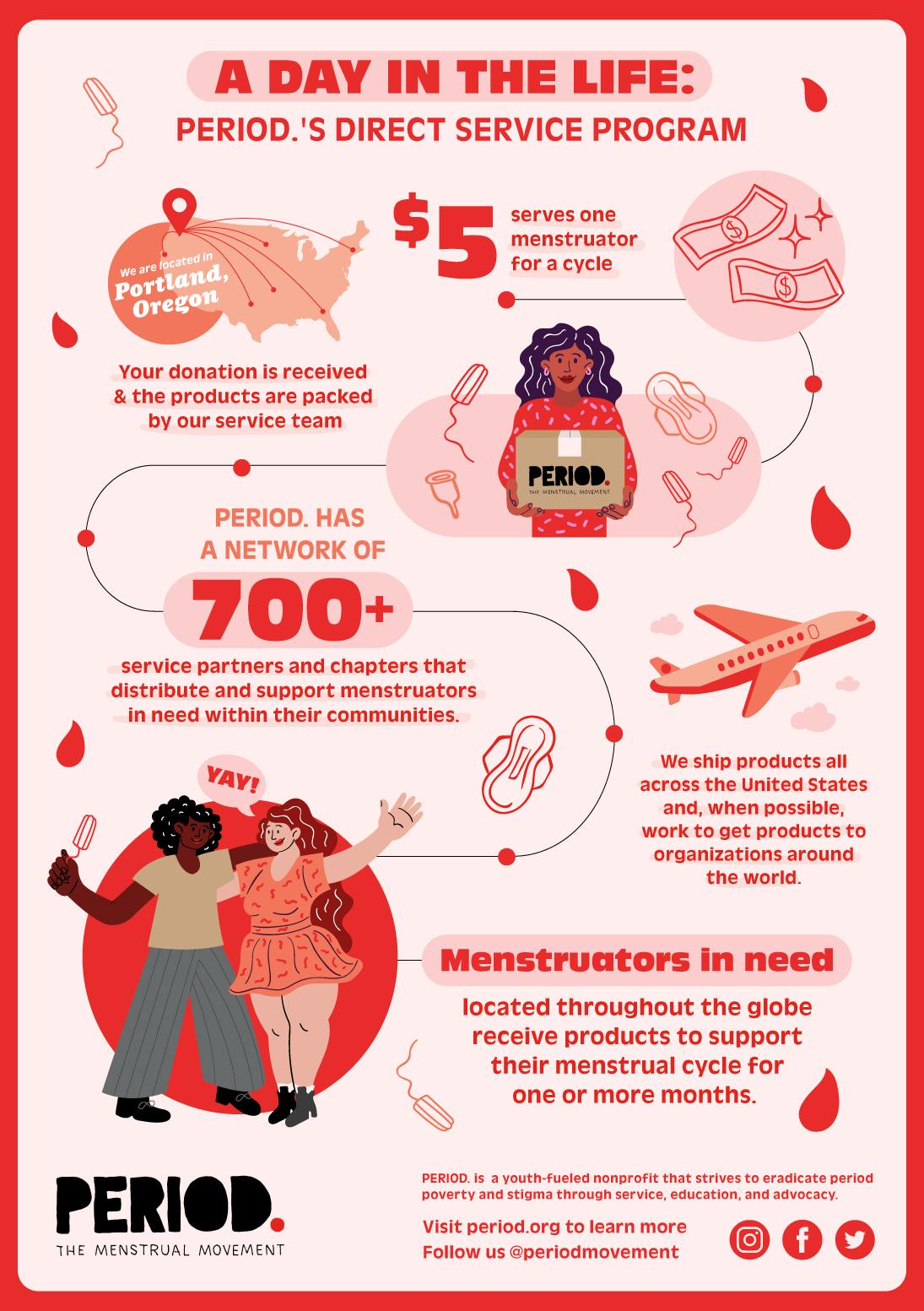 A DAY IN THE LIFE:
PERIOD.'S DIRECT SERVICE PROGRAM

We are located in Portland, Oregon

$5 serves one menstruator for a cycle

Your donation is received & the products are packed by our service team

PERIOD.
THE MENSTRUAL MOVEMENT

PERIOD. HAS A NETWORK OF
700+
service partners and chapters that distribute and support menstruators in need within their communities.

We ship products all across the United States and, when possible, work to get products to organizations around the world.

YAY!

Menstruators in need
located throughout the globe receive products to support their menstrual cycle for one or more months.

PERIOD.
THE MENSTRUAL MOVEMENT

PERIOD. is a youth-fueled nonprofit that strives to eradicate period poverty and stigma through service, education, and advocacy.

Visit period.org to learn more
Follow us @periodmovement